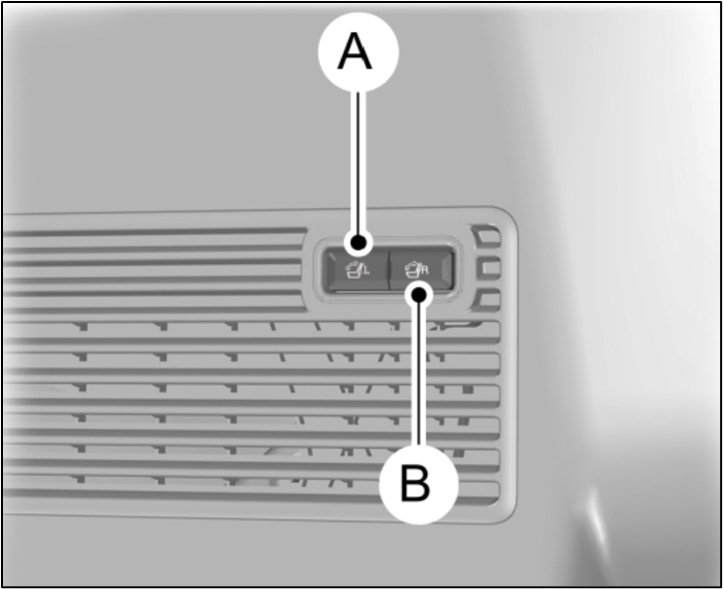 A
L
R
B