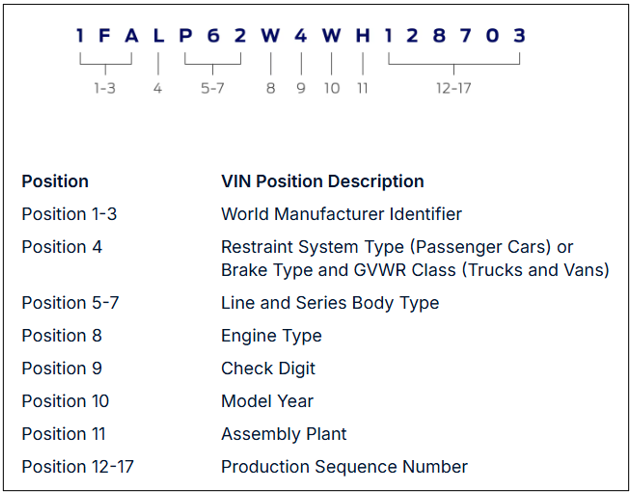 1 F A L P 6 2 W 4 W H 1 2 8 7 0 3

1-3 4 5-7 8 9 10 11 12-17

| Position | VIN Position Description |
|---|---|
| Position 1-3 | World Manufacturer Identifier |
| Position 4 | Restraint System Type (Passenger Cars) or Brake Type and GVWR Class (Trucks and Vans) |
| Position 5-7 | Line and Series Body Type |
| Position 8 | Engine Type |
| Position 9 | Check Digit |
| Position 10 | Model Year |
| Position 11 | Assembly Plant |
| Position 12-17 | Production Sequence Number |